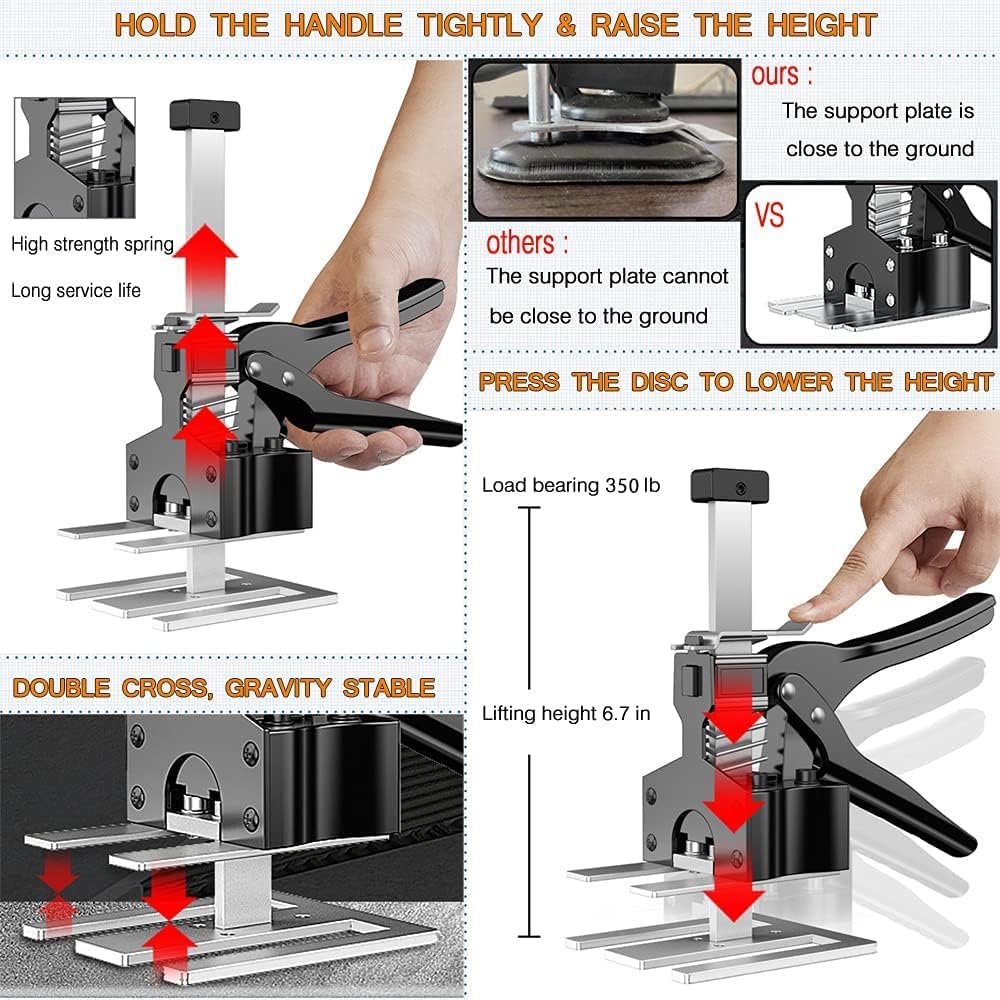 HOLD THE HANDLE TIGHTLY & RAISE THE HEIGHT

High strength spring

Long service life

ours :

The support plate is close to the ground

VS

others :

The support plate cannot be close to the ground

PRESS THE DISC TO LOWER THE HEIGHT

Load bearing 350 lb

Lifting height 6.7 in

DOUBLE CROSS, GRAVITY STABLE