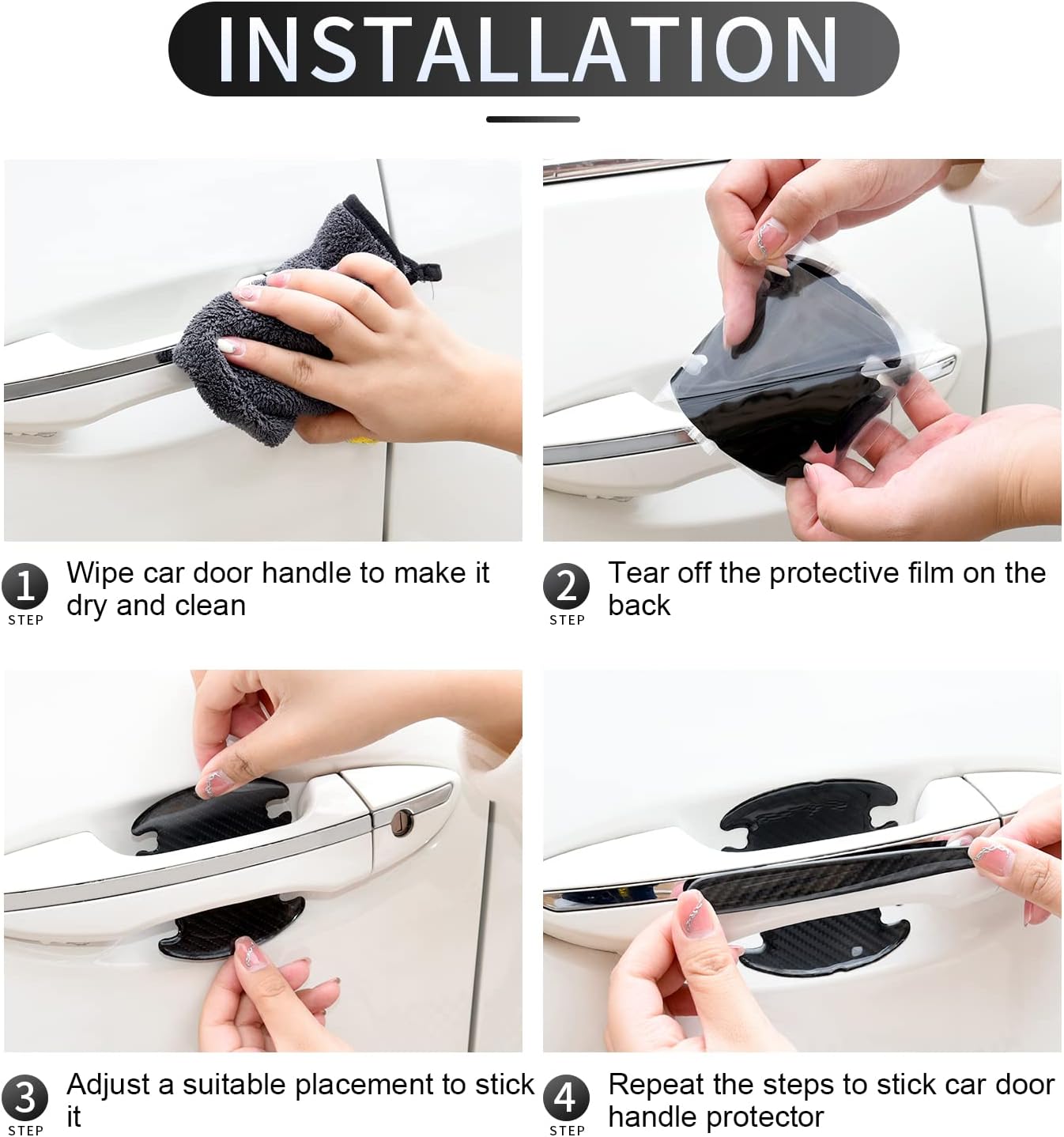 INSTALLATION

1
STEP
Wipe car door handle to make it dry and clean

2
STEP
Tear off the protective film on the back

3
STEP
Adjust a suitable placement to stick it

4
STEP
Repeat the steps to stick car door handle protector