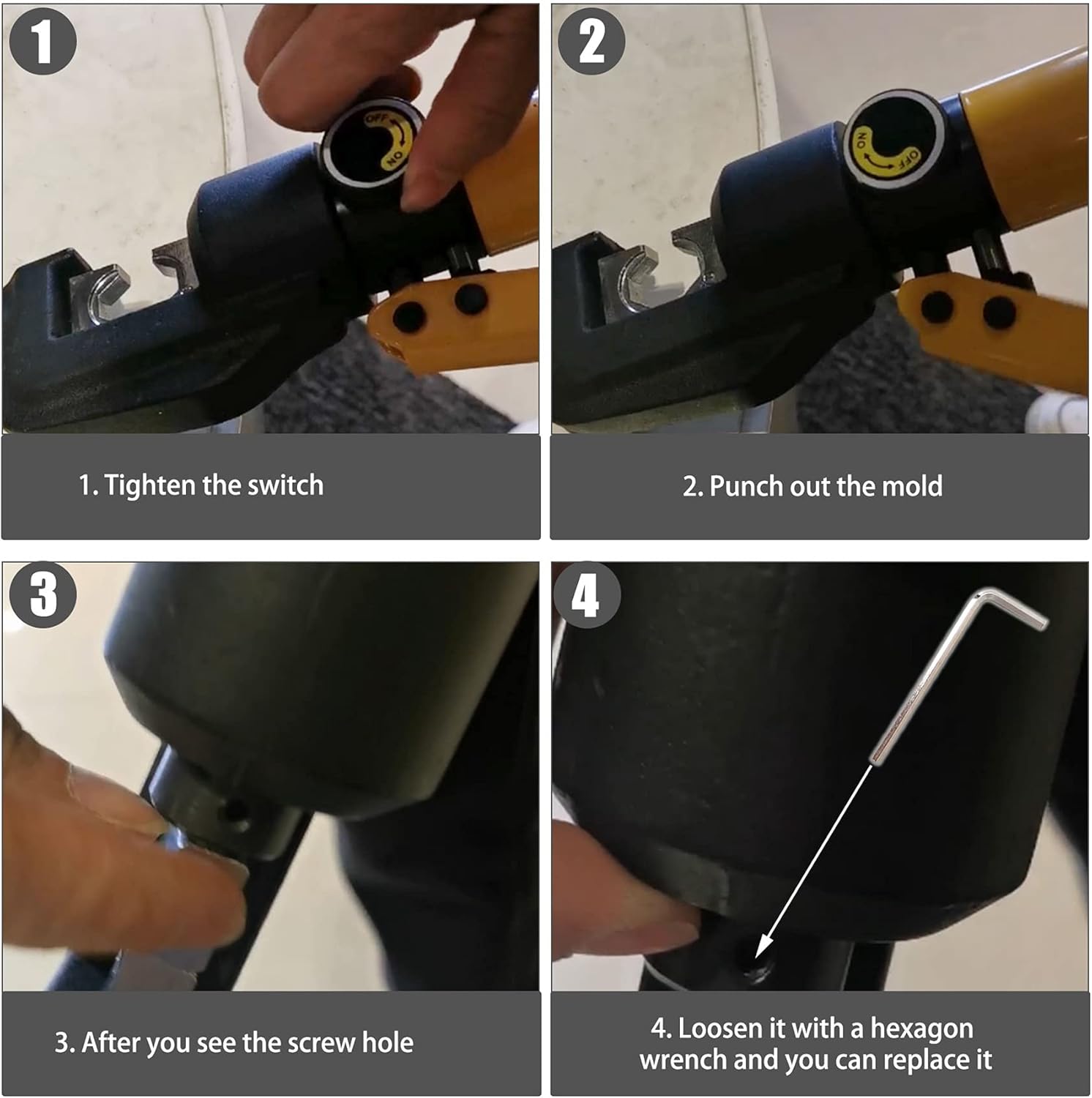 1

OFF
ON

1. Tighten the switch

2

ON
OFF

2. Punch out the mold

3

3. After you see the screw hole

4

4. Loosen it with a hexagon wrench and you can replace it