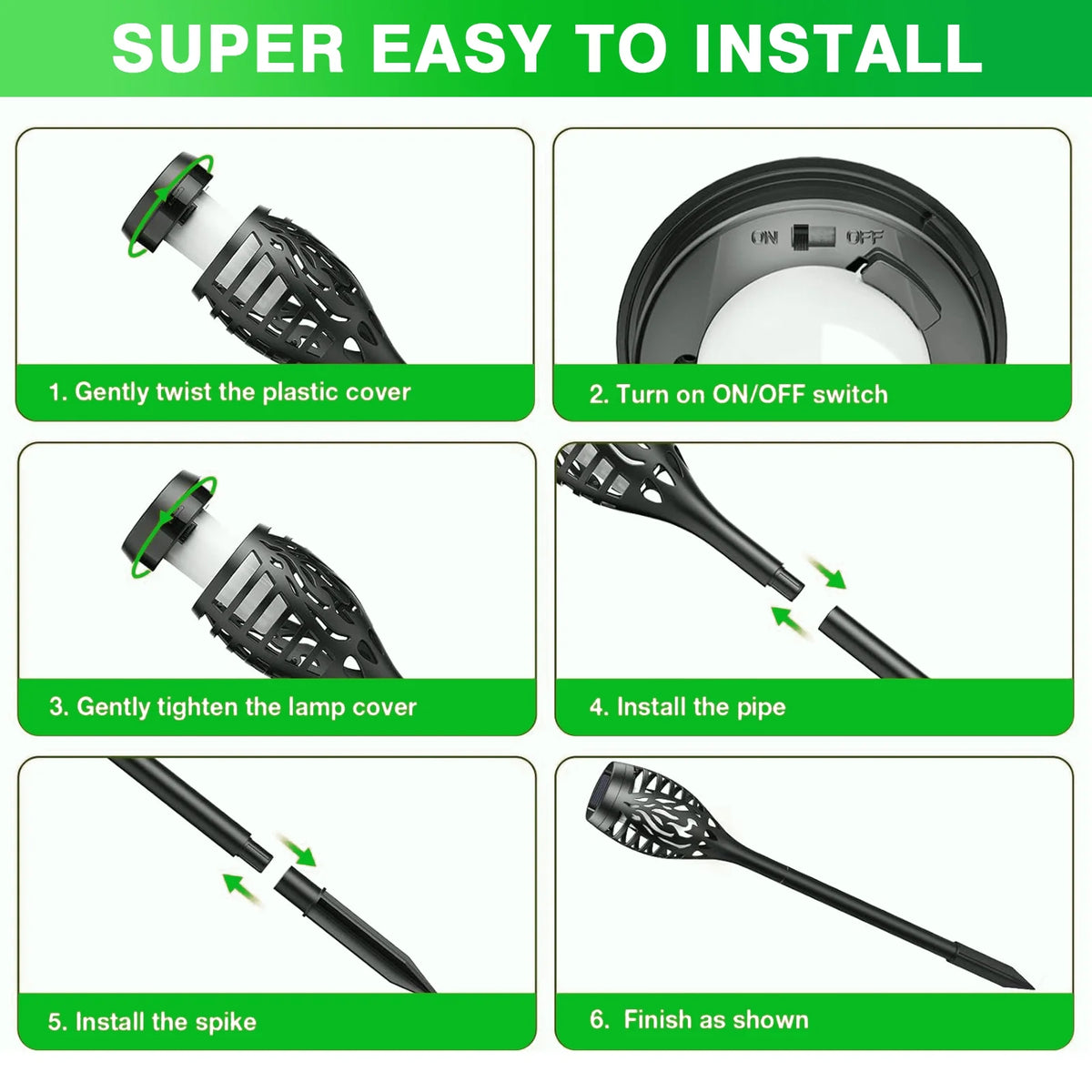 SUPER EASY TO INSTALL

1. Gently twist the plastic cover

ON OFF

2. Turn on ON/OFF switch

3. Gently tighten the lamp cover

4. Install the pipe

5. Install the spike

6. Finish as shown